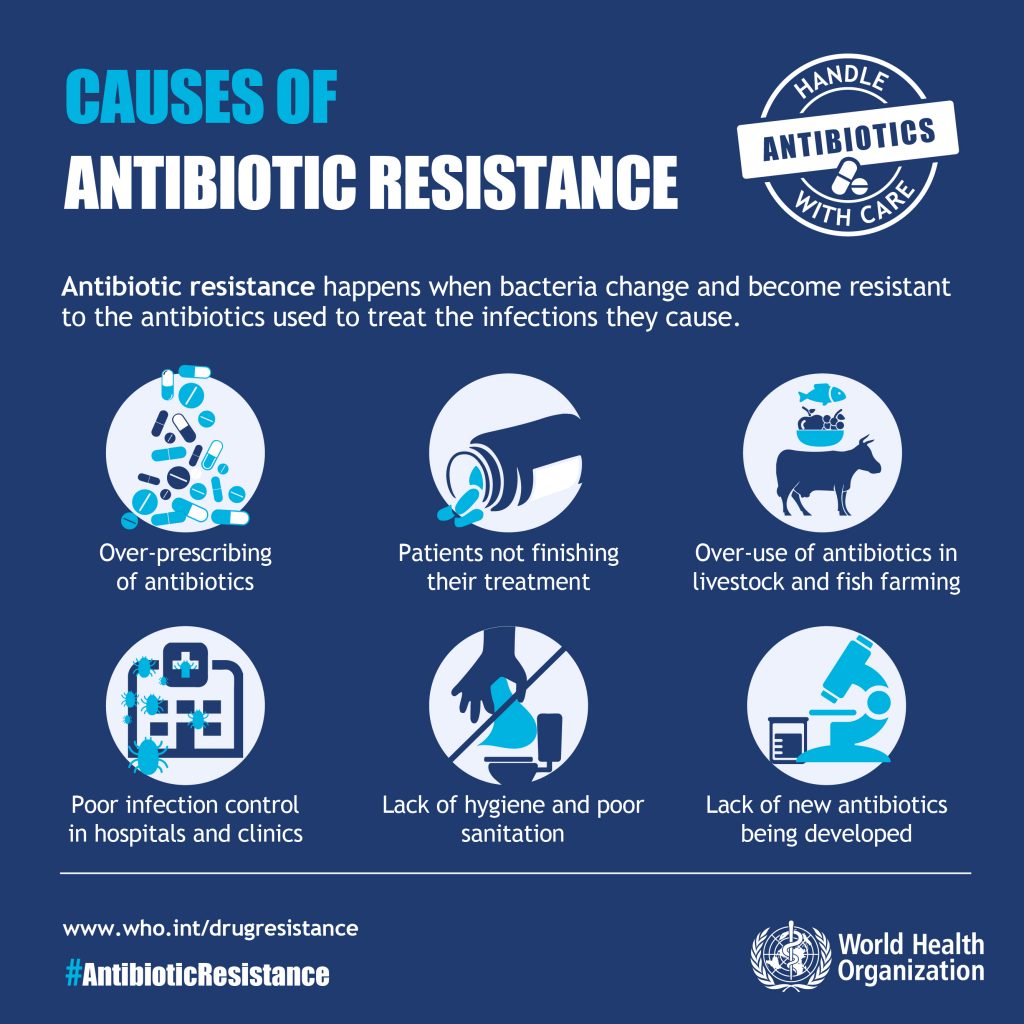 CAUSES OF
ANTIBIOTIC RESISTANCE

HANDLE
ANTIBIOTICS
WITH CARE

Antibiotic resistance happens when bacteria change and become resistant to the antibiotics used to treat the infections they cause.

Over-prescribing of antibiotics

Patients not finishing their treatment

Over-use of antibiotics in livestock and fish farming

Poor infection control in hospitals and clinics

Lack of hygiene and poor sanitation

Lack of new antibiotics being developed

www.who.int/drugresistance
#AntibioticResistance

World Health Organization